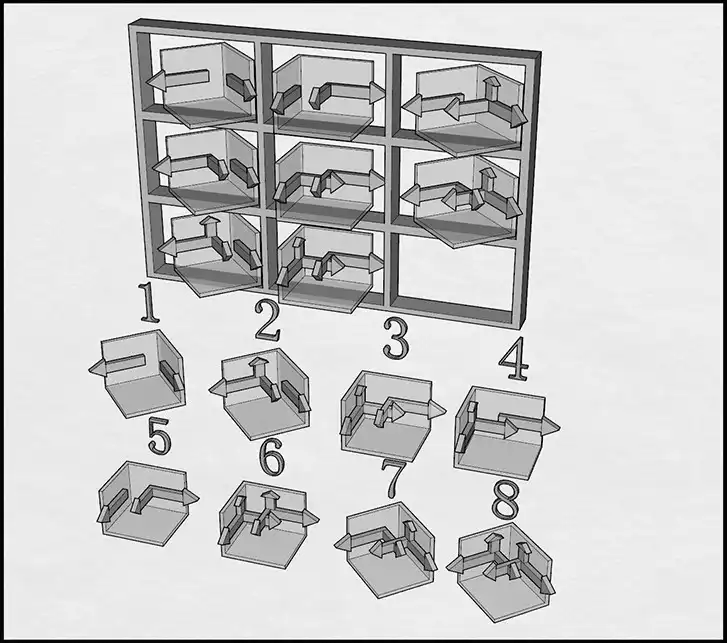 1
2
3
4
5
6
7
8