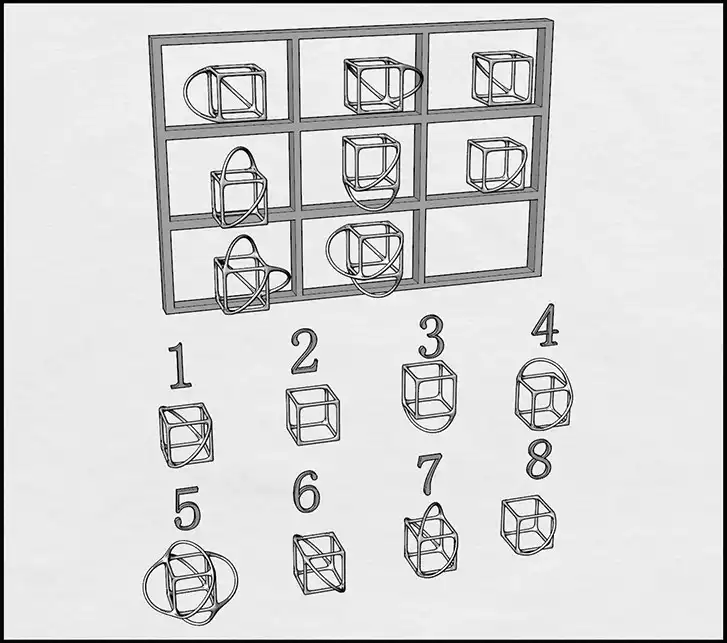 1
2
3
4
5
6
7
8